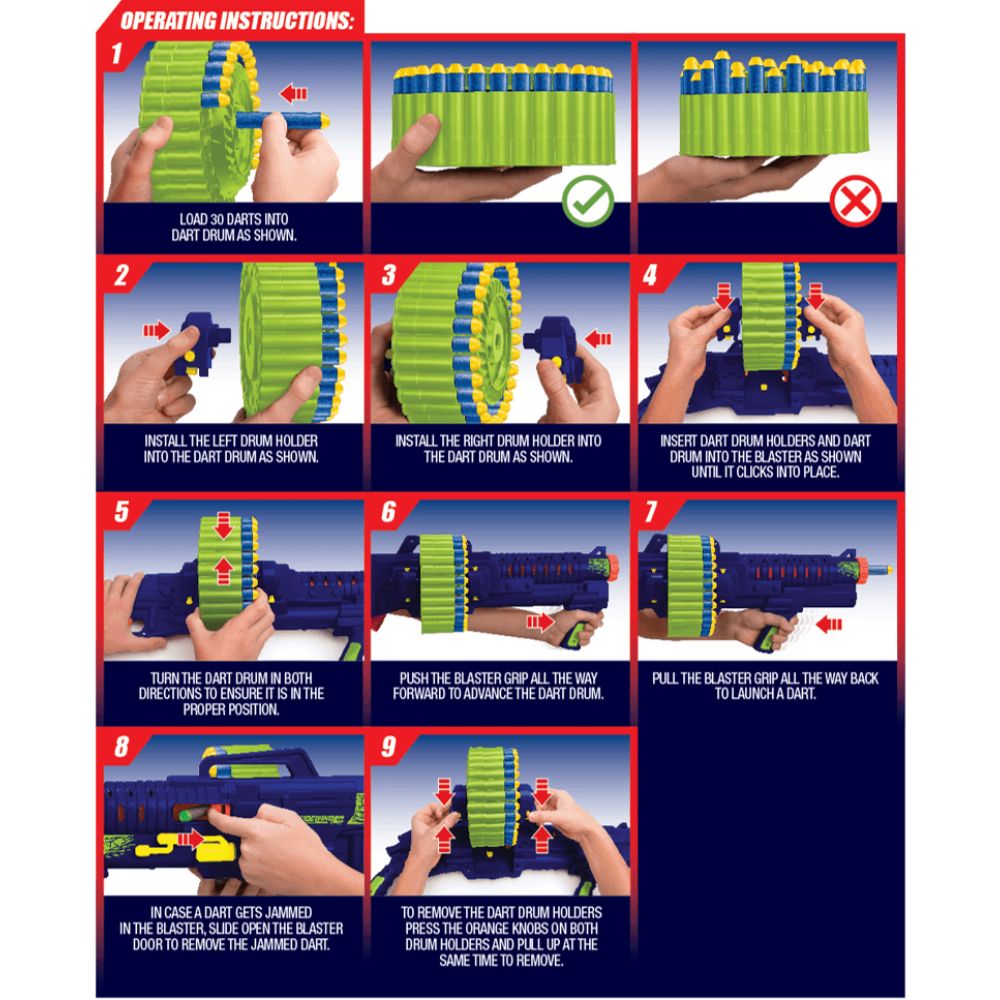 OPERATING INSTRUCTIONS:

1

LOAD 30 DARTS INTO DART DRUM AS SHOWN.

2

INSTALL THE LEFT DRUM HOLDER INTO THE DART DRUM AS SHOWN.

3

INSTALL THE RIGHT DRUM HOLDER INTO THE DART DRUM AS SHOWN.

4

INSERT DART DRUM HOLDERS AND DART DRUM INTO THE BLASTER AS SHOWN UNTIL IT CLICKS INTO PLACE.

5

TURN THE DART DRUM IN BOTH DIRECTIONS TO ENSURE IT IS IN THE PROPER POSITION.

6

PUSH THE BLASTER GRIP ALL THE WAY FORWARD TO ADVANCE THE DART DRUM.

7

PULL THE BLASTER GRIP ALL THE WAY BACK TO LAUNCH A DART.

8

IN CASE A DART GETS JAMMED IN THE BLASTER, SLIDE OPEN THE BLASTER DOOR TO REMOVE THE JAMMED DART.

9

TO REMOVE THE DART DRUM HOLDERS PRESS THE ORANGE KNOBS ON BOTH DRUM HOLDERS AND PULL UP AT THE SAME TIME TO REMOVE.