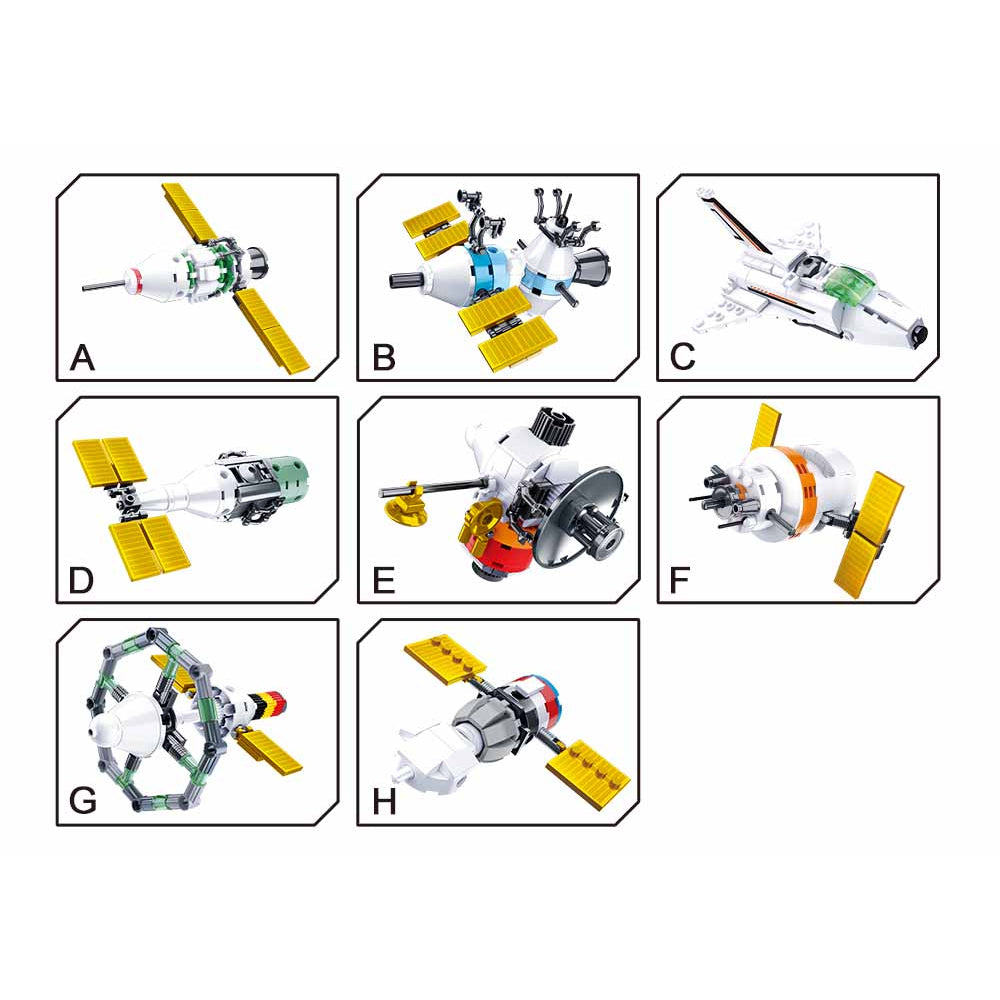 A

B

C

D

E

F

G

H