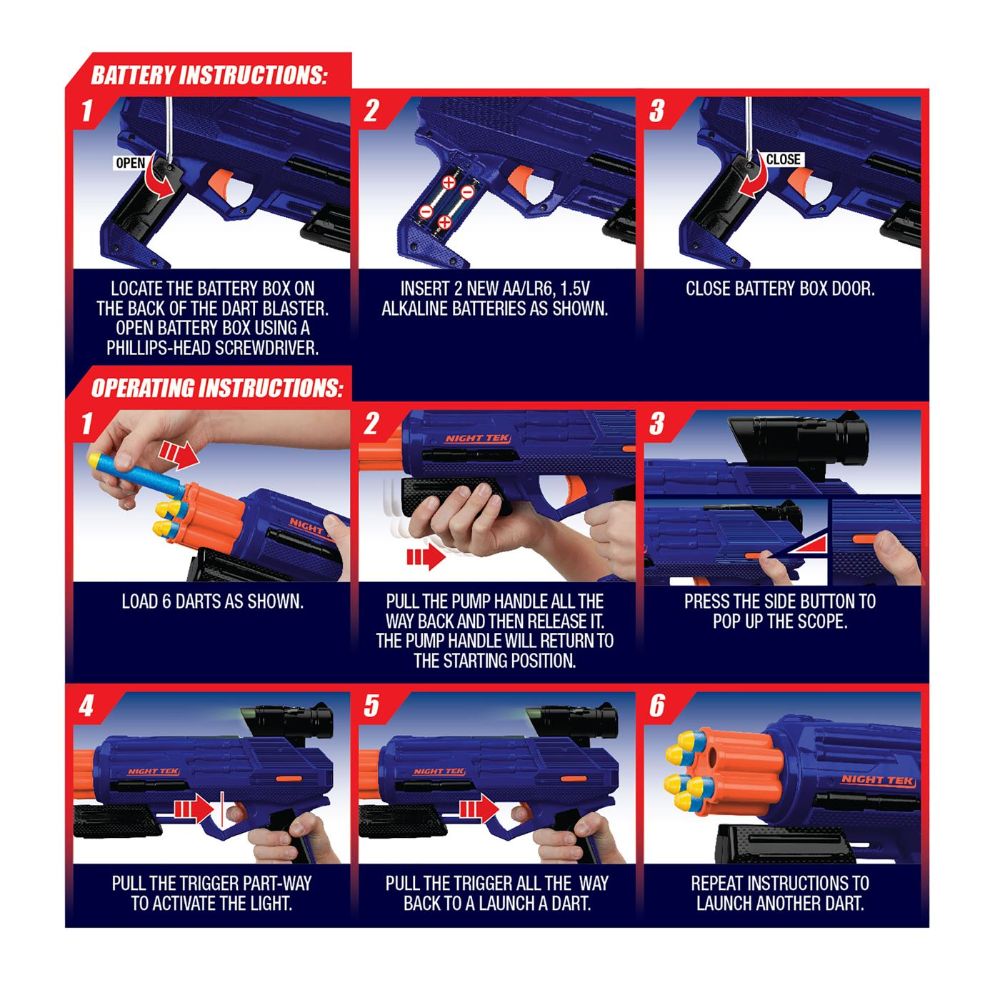 BATTERY INSTRUCTIONS:

1
OPEN
LOCATE THE BATTERY BOX ON THE BACK OF THE DART BLASTER. OPEN BATTERY BOX USING A PHILLIPS-HEAD SCREWDRIVER.

2
INSERT 2 NEW AA/LR6, 1.5V ALKALINE BATTERIES AS SHOWN.

3
CLOSE
CLOSE BATTERY BOX DOOR.

OPERATING INSTRUCTIONS:

1
NIGHT
LOAD 6 DARTS AS SHOWN.

2
NIGHT TEK
PULL THE PUMP HANDLE ALL THE WAY BACK AND THEN RELEASE IT. THE PUMP HANDLE WILL RETURN TO THE STARTING POSITION.

3
PRESS THE SIDE BUTTON TO POP UP THE SCOPE.

4
NIGHT TEK
PULL THE TRIGGER PART-WAY TO ACTIVATE THE LIGHT.

5
NIGHT TEK
PULL THE TRIGGER ALL THE WAY BACK TO A LAUNCH A DART.

6
NIGHT TEK
REPEAT INSTRUCTIONS TO LAUNCH ANOTHER DART.