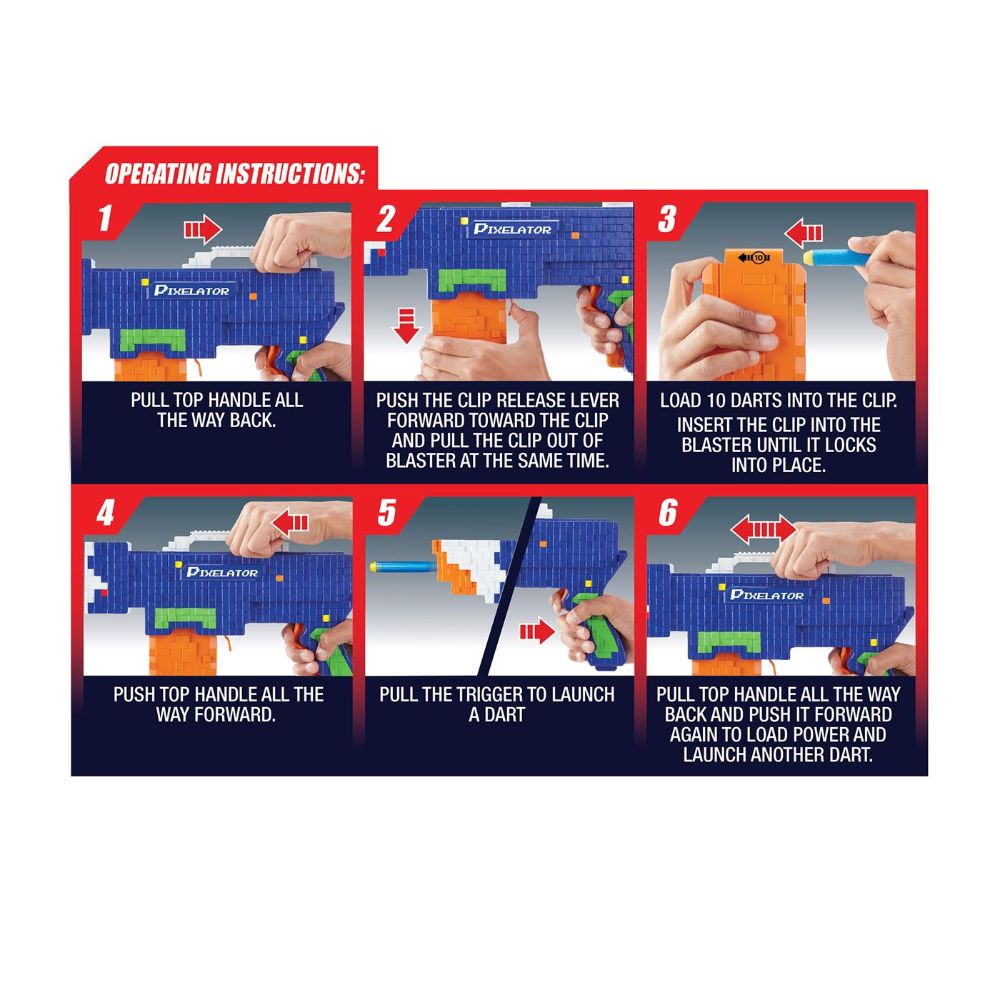 OPERATING INSTRUCTIONS:

1

PIXELATOR

PULL TOP HANDLE ALL THE WAY BACK.

2

PIXELATOR

PUSH THE CLIP RELEASE LEVER FORWARD TOWARD THE CLIP AND PULL THE CLIP OUT OF BLASTER AT THE SAME TIME.

3

10

LOAD 10 DARTS INTO THE CLIP.

INSERT THE CLIP INTO THE BLASTER UNTIL IT LOCKS INTO PLACE.

4

PIXELATOR

PUSH TOP HANDLE ALL THE WAY FORWARD.

5

PULL THE TRIGGER TO LAUNCH A DART

6

PIXELATOR

PULL TOP HANDLE ALL THE WAY BACK AND PUSH IT FORWARD AGAIN TO LOAD POWER AND LAUNCH ANOTHER DART.