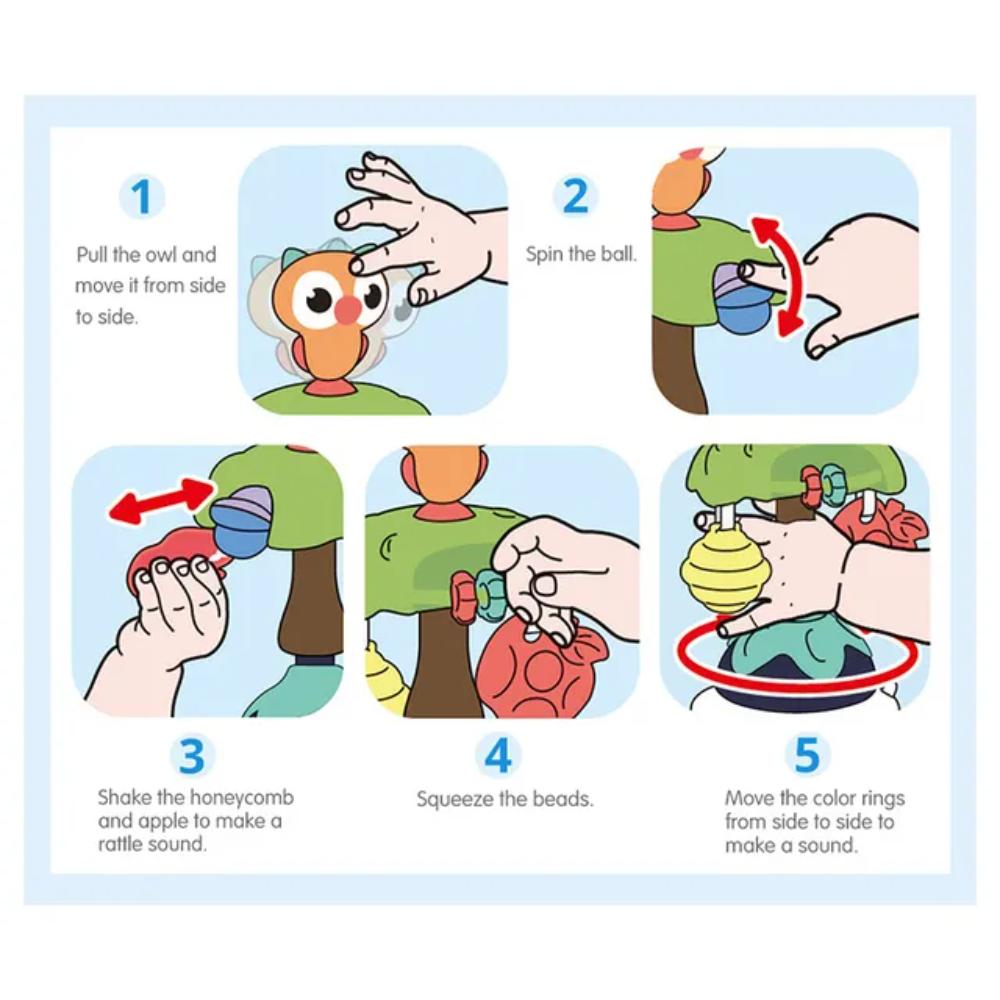 1

Pull the owl and move it from side to side.

2

Spin the ball.

3

Shake the honeycomb and apple to make a rattle sound.

4

Squeeze the beads.

5

Move the color rings from side to side to make a sound.